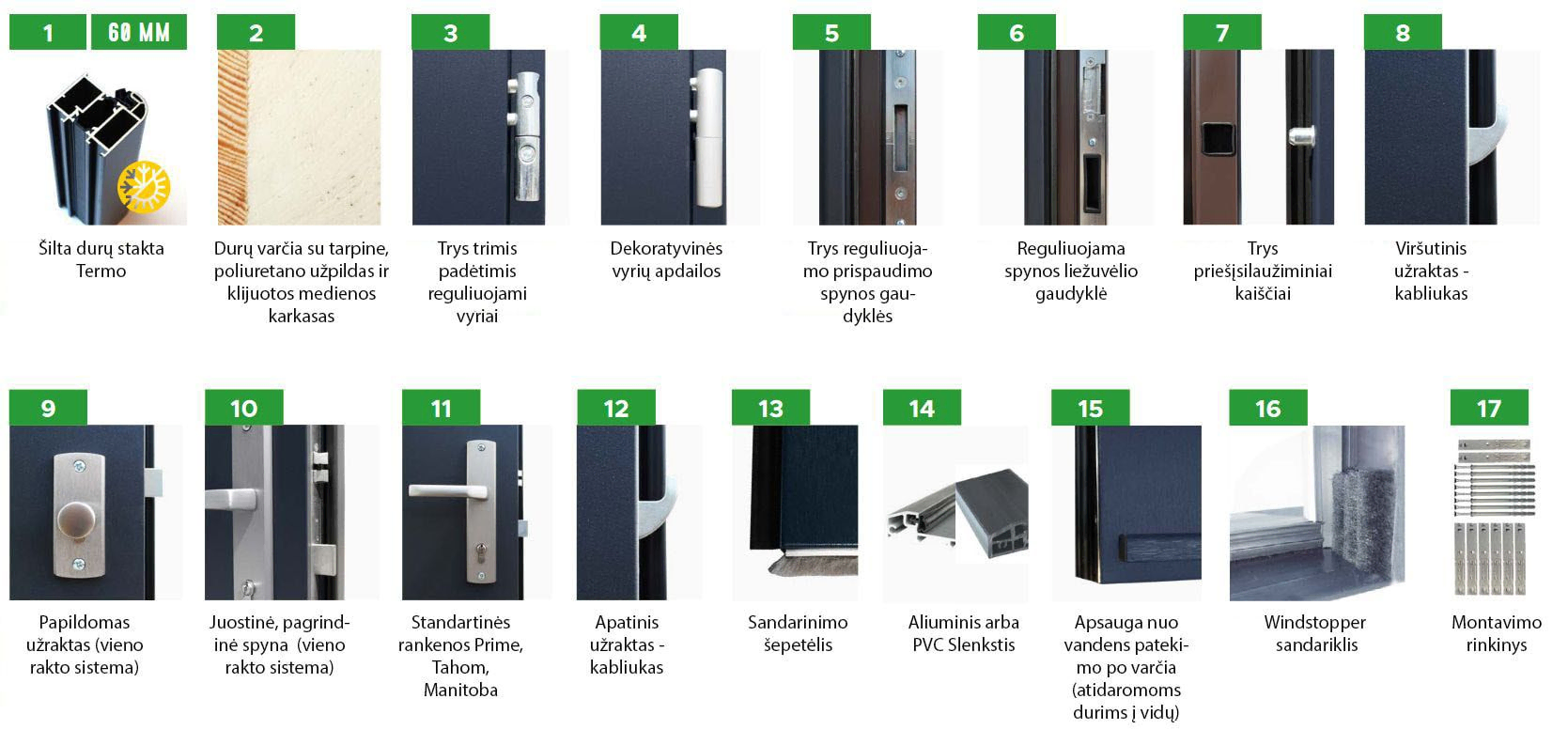 1 60 MM
Šilta durų stakta Termo

2
Durų varčia su tarpine, poliuretano užpildas ir klijuotos medienos karkasas

3
Trys trimis padėtimis reguliuojami vyriai

4
Dekoratyvinės vyrių apdailos

5
Trys reguliuojamo prispaudimo spynos gaudyklės

6
Reguliuojama spynos liežuvėlio gaudyklė

7
Trys priešįsilaužiminiai kaiščiai

8
Viršutinis užraktas - kabliukas

9
Papildomas užraktas (vieno rakto sistema)

10
Juostinė, pagrindinė spyna (vieno rakto sistema)

11
Standartinės rankenos Prime, Tahom, Manitoba

12
Apatinis užraktas - kabliukas

13
Sandarinimo šepetėlis

14
Aliuminis arba PVC Slenkstis

15
Apsauga nuo vandens patekimo po varčia (atidaromoms durims į vidų)

16
Windstopper sandariklis

17
Montavimo rinkinys