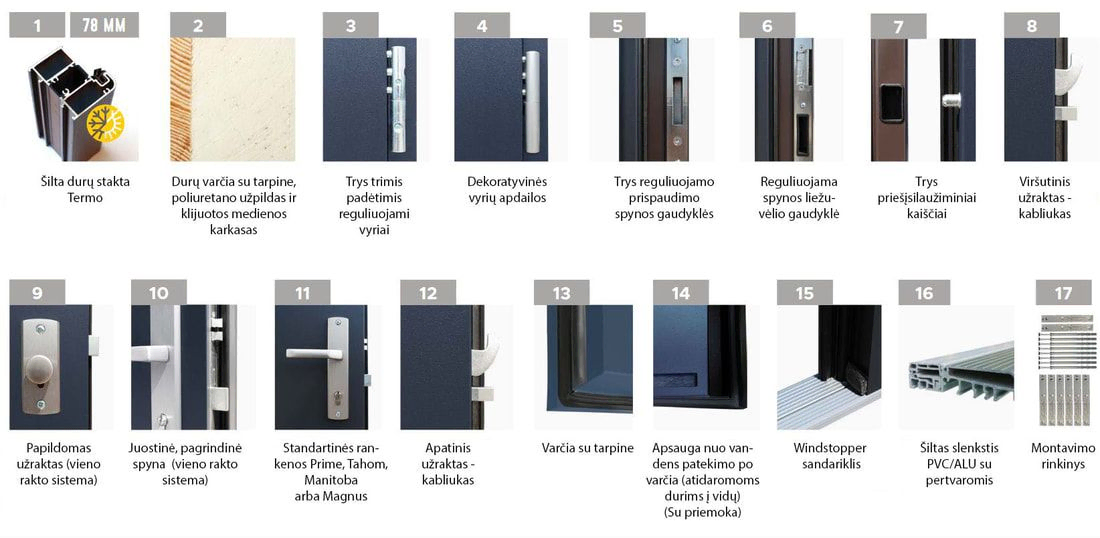 1 78 MM

Šilta durų stakta Termo

2

Durų varčia su tarpine, poliuretano užpildas ir klijuotos medienos karkasas

3

Trys trimis padėtimis reguliuojami vyriai

4

Dekoratyvinės vyrių apdailos

5

Trys reguliuojamo prispaudimo spynos gaudyklės

6

Reguliuojama spynos liežuvėlio gaudyklė

7

Trys priešįsilaužiminiai kaiščiai

8

Viršutinis užraktas - kabliukas

9

Papildomas užraktas (vieno rakto sistema)

10

Juostinė, pagrindinė spyna (vieno rakto sistema)

11

Standartinės rankenos Prime, Tahom, Manitoba arba Magnus

12

Apatinis užraktas - kabliukas

13

Varčia su tarpine

14

Apsauga nuo vandens patekimo po varčia (atidaromoms durims į vidų) (Su priemoka)

15

Windstopper sandariklis

16

Šiltas slenkstis PVC/ALU su pertvaromis

17

Montavimo rinkinys